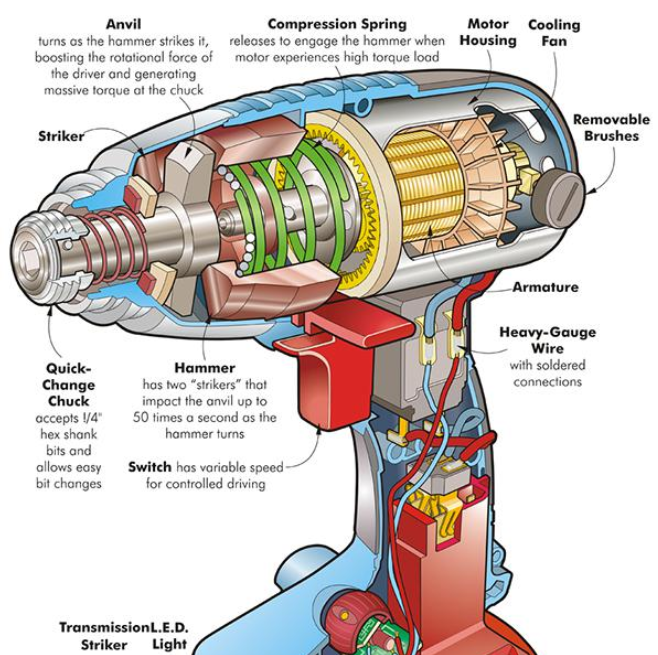 Anvil
turns as the hammer strikes it, boosting the rotational force of the driver and generating massive torque at the chuck

Compression Spring
releases to engage the hammer when motor experiences high torque load

Motor Housing

Cooling Fan

Removable Brushes

Striker

Armature

Heavy-Gauge Wire
with soldered connections

Quick-Change Chuck
accepts !/4" hex shank bits and allows easy bit changes

Hammer
has two "strikers" that impact the anvil up to 50 times a second as the hammer turns

Switch has variable speed for controlled driving

Transmission Striker

L.E.D. Light